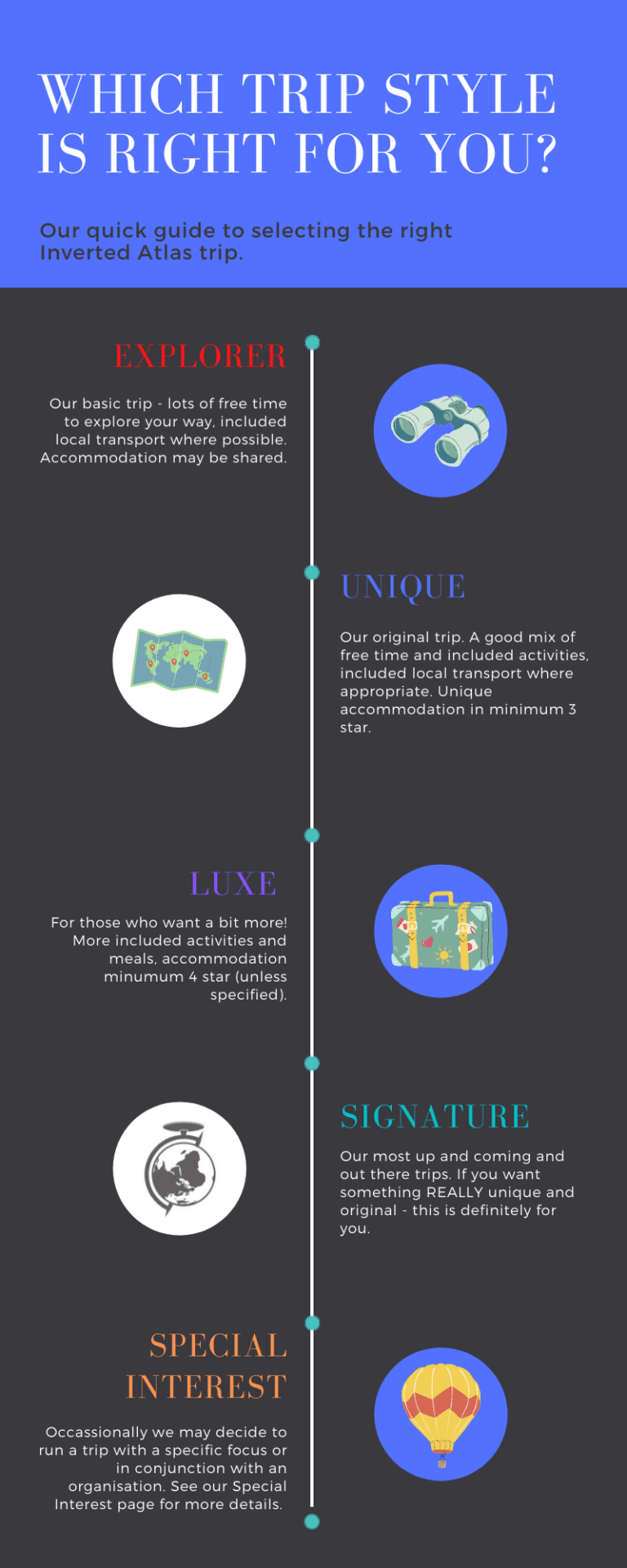 WHICH TRIP STYLE IS RIGHT FOR YOU?

Our quick guide to selecting the right Inverted Atlas trip.

EXPLORER

Our basic trip - lots of free time to explore your way, included local transport where possible. Accommodation may be shared.

UNIQUE

Our original trip. A good mix of free time and included activities, included local transport where appropriate. Unique accommodation in minimum 3 star.

LUXE

For those who want a bit more! More included activities and meals, accommodation minumum 4 star (unless specified).

SIGNATURE

Our most up and coming and out there trips. If you want something REALLY unique and original - this is definitely for you.

SPECIAL INTEREST

Occassionally we may decide to run a trip with a specific focus or in conjunction with an organisation. See our Special Interest page for more details.